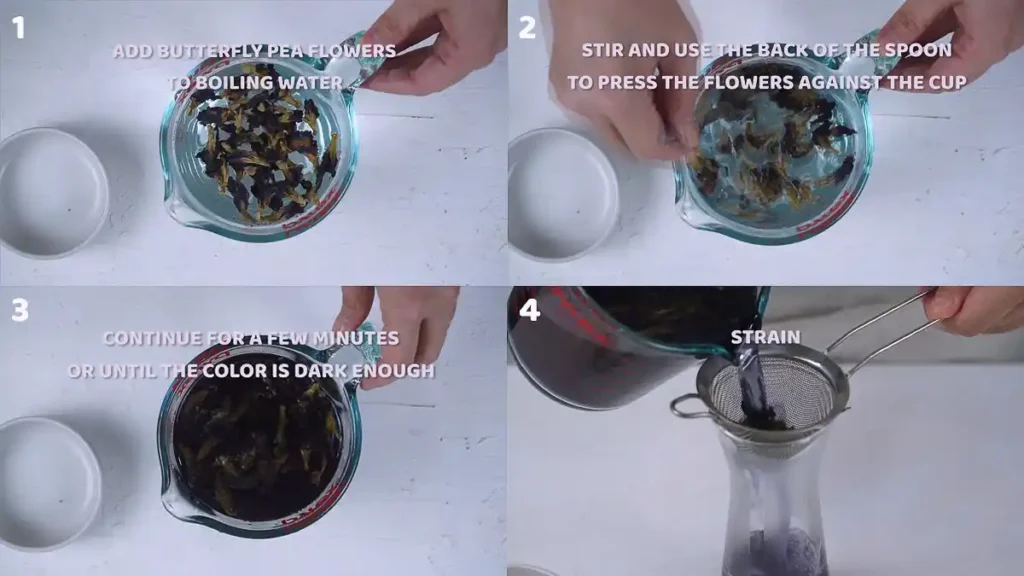 1

ADD BUTTERFLY PEA FLOWERS TO BOILING WATER

2

STIR AND USE THE BACK OF THE SPOON TO PRESS THE FLOWERS AGAINST THE CUP

3

CONTINUE FOR A FEW MINUTES OR UNTIL THE COLOR IS DARK ENOUGH

4

STRAIN