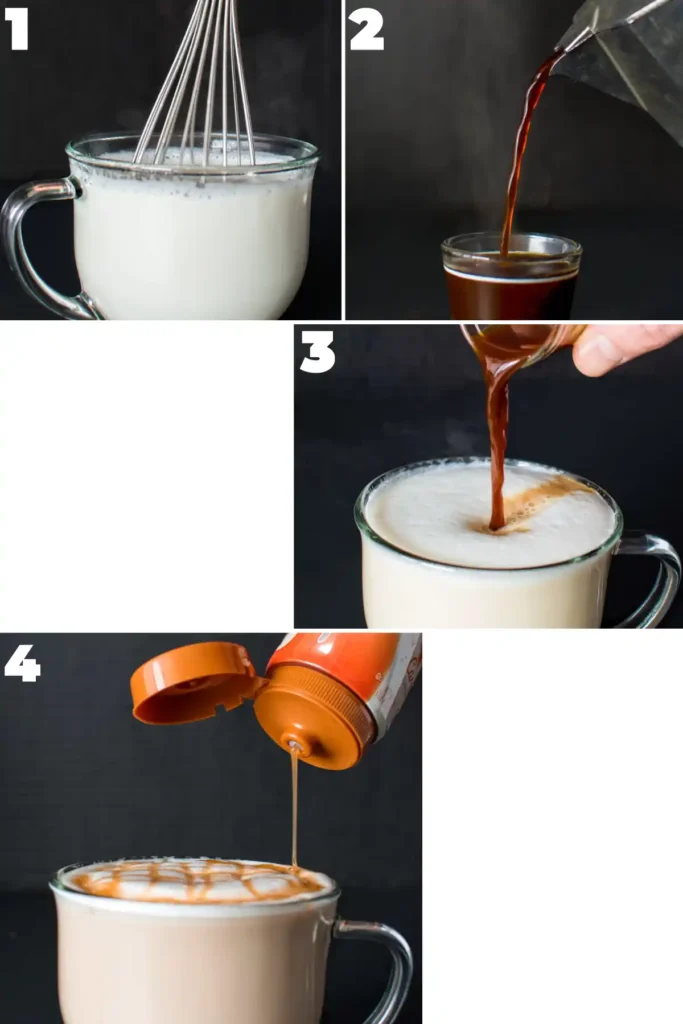 1

2

3

4